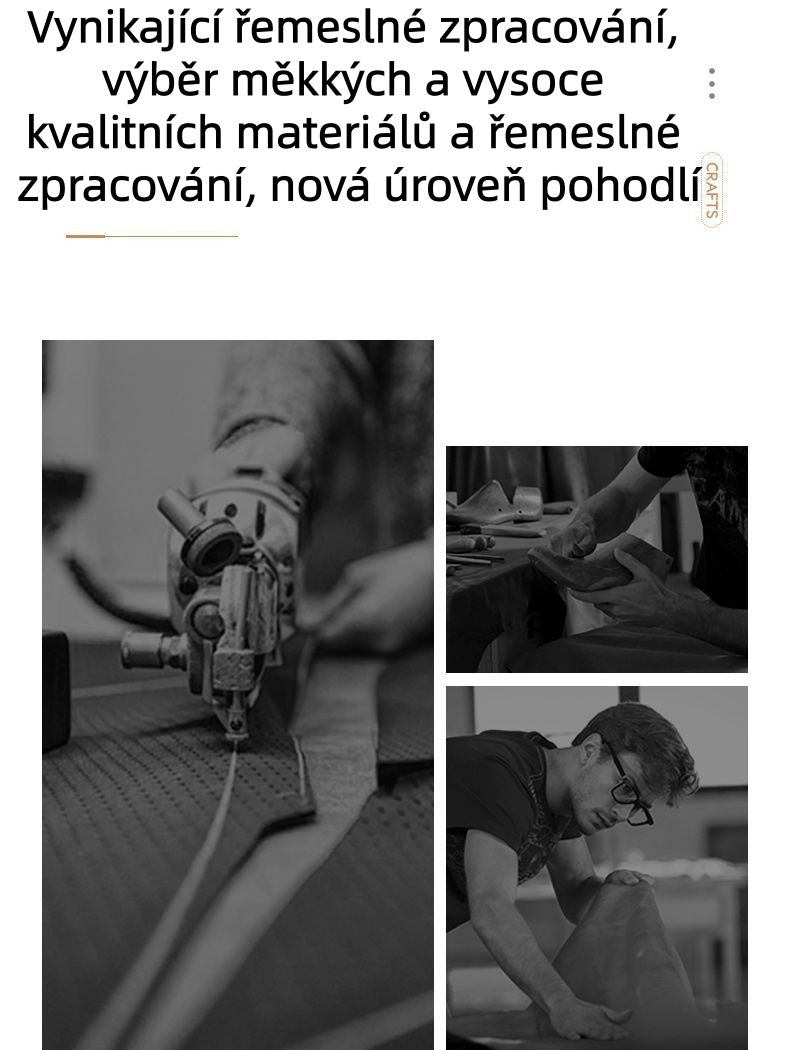 Vynikající řemeslné zpracování, výběr měkkých a vysoce kvalitních materiálů a řemeslné zpracování, nová úroveň pohodlí

CRAFTS