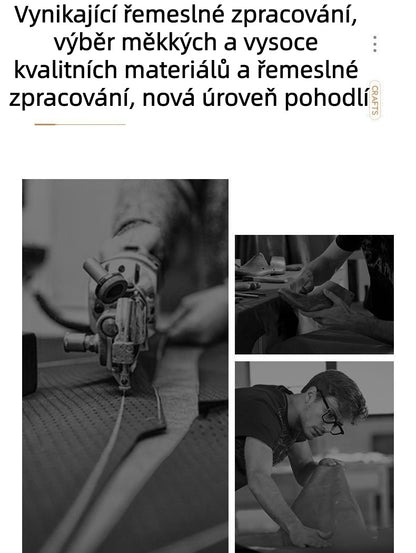 Vynikající řemeslné zpracování, výběr měkkých a vysoce kvalitních materiálů a řemeslné zpracování, nová úroveň pohodlí

CRAFTS